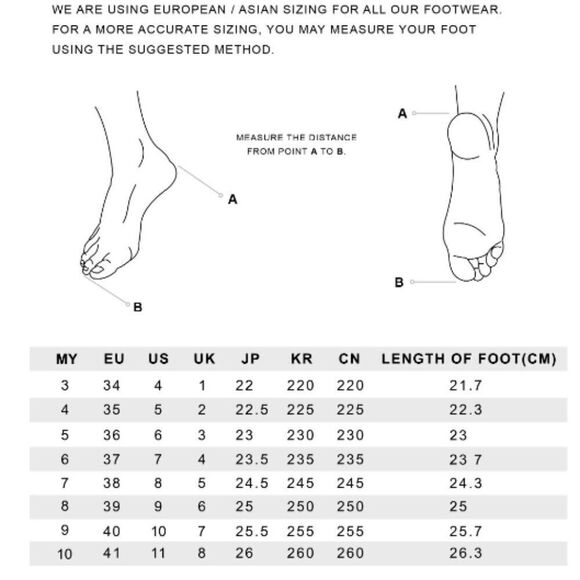 WE ARE USING EUROPEAN / ASIAN SIZING FOR ALL OUR FOOTWEAR. FOR A MORE ACCURATE SIZING, YOU MAY MEASURE YOUR FOOT USING THE SUGGESTED METHOD.

A

B

MEASURE THE DISTANCE FROM POINT A TO B.

A

B

| MY | EU | US | UK | JP | KR | CN | LENGTH OF FOOT(CM) |
|---|---|---|---|---|---|---|---|
| 3 | 34 | 4 | 1 | 22 | 220 | 220 | 21.7 |
| 4 | 35 | 5 | 2 | 22.5 | 225 | 225 | 22.3 |
| 5 | 36 | 6 | 3 | 23 | 230 | 230 | 23 |
| 6 | 37 | 7 | 4 | 23.5 | 235 | 235 | 23 7 |
| 7 | 38 | 8 | 5 | 24.5 | 245 | 245 | 24.3 |
| 8 | 39 | 9 | 6 | 25 | 250 | 250 | 25 |
| 9 | 40 | 10 | 7 | 25.5 | 255 | 255 | 25.7 |
| 10 | 41 | 11 | 8 | 26 | 260 | 260 | 26.3 |